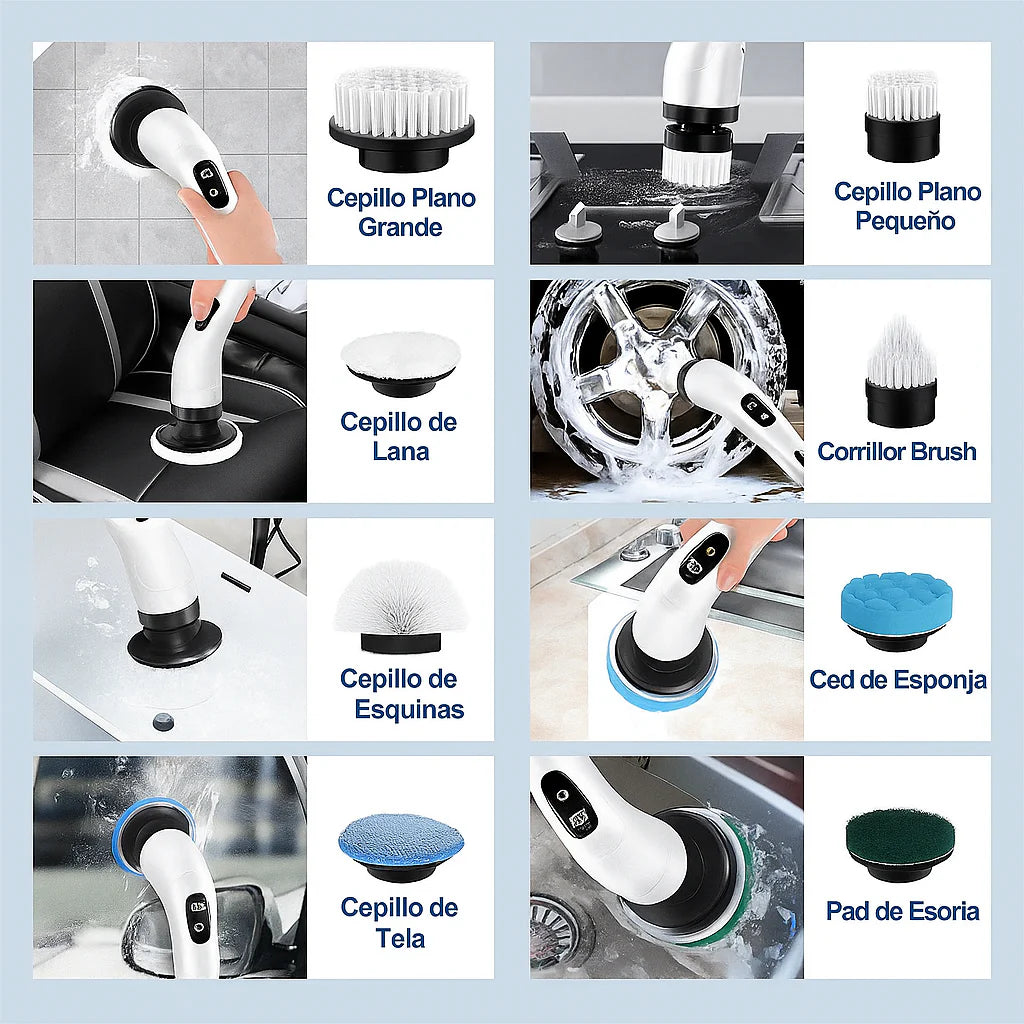 Cepillo Plano Grande

Cepillo Plano Pequeño

Cepillo de Lana

Corrillor Brush

Cepillo de Esquinas

Ced de Esponja

Cepillo de Tela

Pad de Esoria